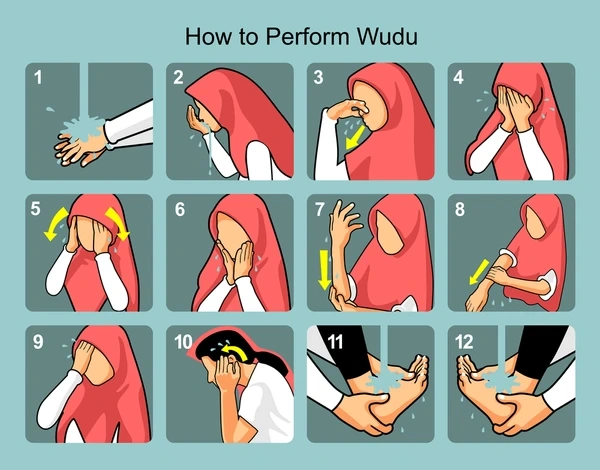 How to Perform Wudu

1

2

3

4

5

6

7

8

9

10

11

12